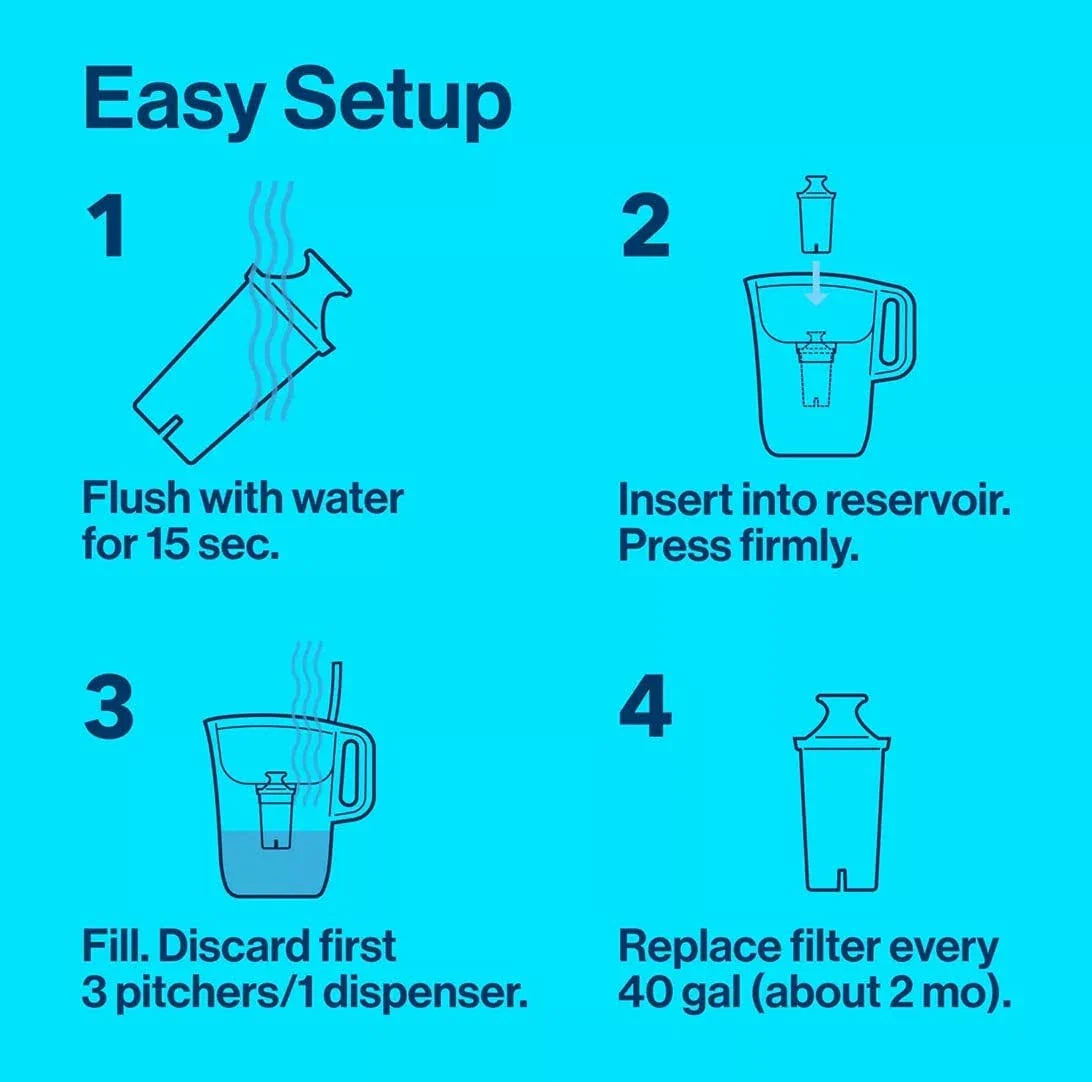 Easy Setup

1

Flush with water for 15 sec.

2

Insert into reservoir. Press firmly.

3

Fill. Discard first 3 pitchers/1 dispenser.

4

Replace filter every 40 gal (about 2 mo).